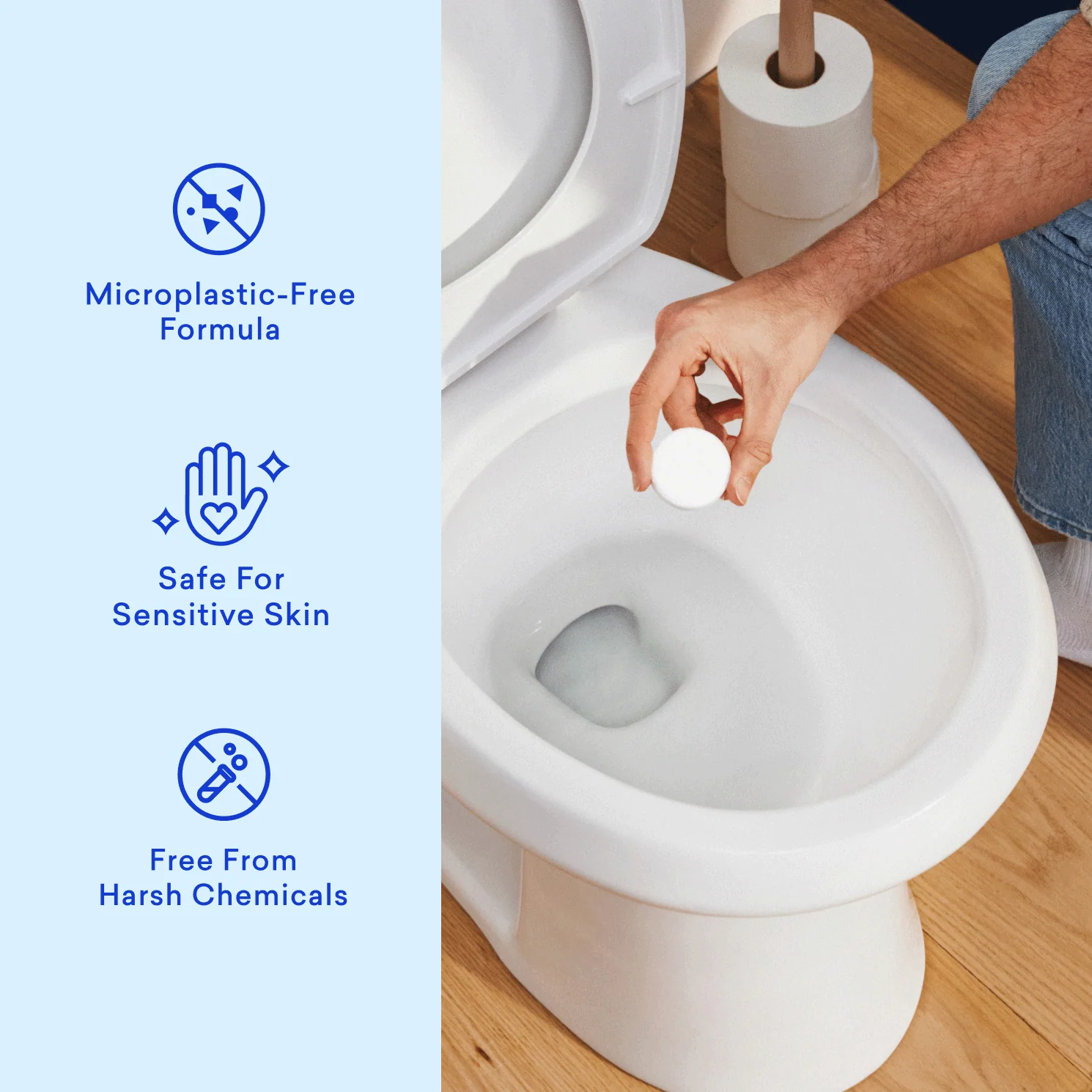 Microplastic-Free
Formula

Safe For
Sensitive Skin

Free From
Harsh Chemicals